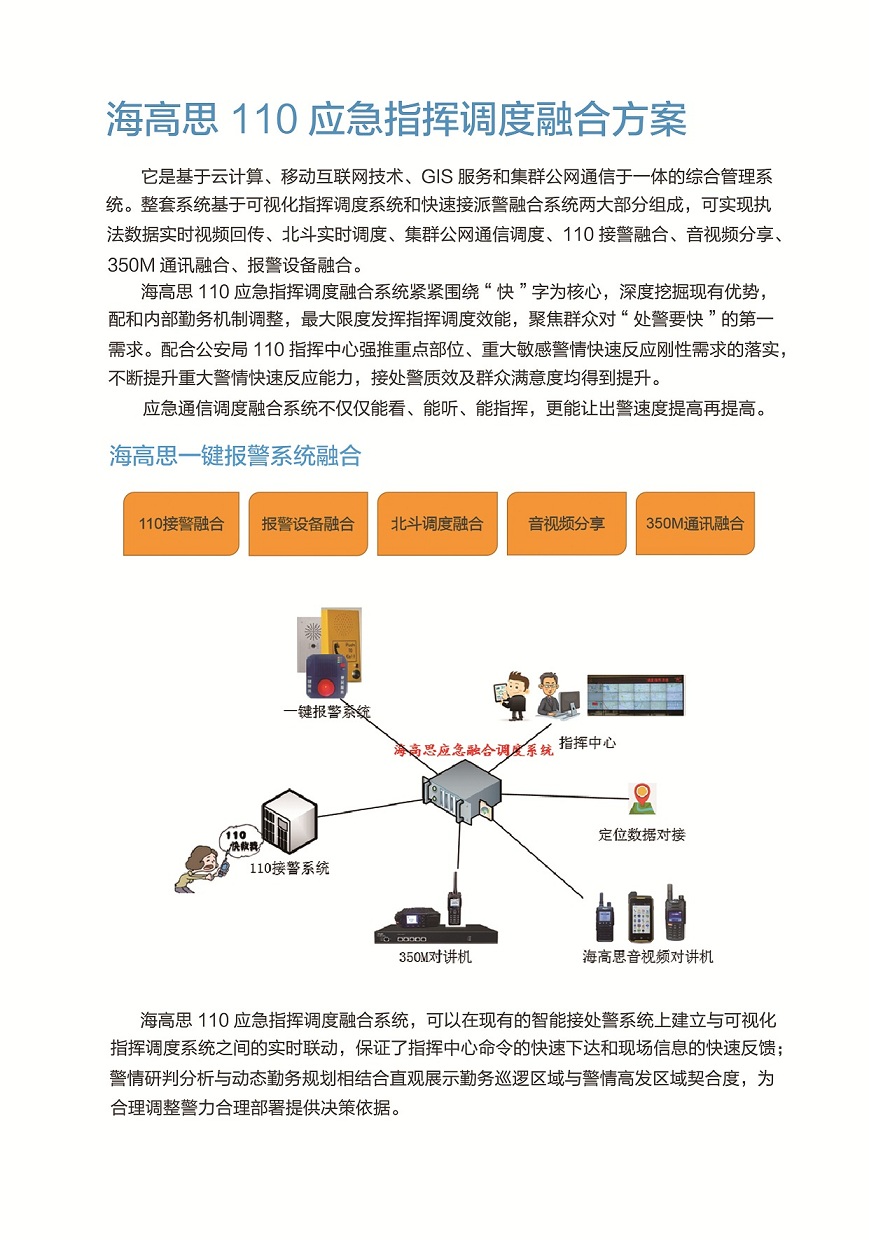 海高思 110 应急指挥调度融合方案

它是基于云计算、移动互联网技术、GIS 服务和集群公网通信于一体的综合管理系统。整套系统基于可视化指挥调度系统和快速接派警融合系统两大部分组成，可实现执法数据实时视频回传、北斗实时调度、集群公网通信调度、110 接警融合、音视频分享、350M 通讯融合、报警设备融合。

海高思 110 应急指挥调度融合系统紧紧围绕“ 快 ”字为核心，深度挖掘现有优势，配和内部勤务机制调整，最大限度发挥指挥调度效能，聚焦群众对“ 处警要快 ”的第一需求。配合公安局 110 指挥中心强推重点部位、重大敏感警情快速反应刚性需求的落实，不断提升重大警情快速反应能力，接处警质效及群众满意度均得到提升。

应急通信调度融合系统不仅仅能看、能听、能指挥，更能让出警速度提高再提高。

海高思一键报警系统融合

110接警融合

报警设备融合

北斗调度融合

音视频分享

350M通讯融合

一键报警系统

指挥中心

海高思应急融合调度系统

定位数据对接

110
快救我

110接警系统

350M对讲机

海高思音视频对讲机

海高思 110 应急指挥调度融合系统，可以在现有的智能接处警系统上建立与可视化指挥调度系统之间的实时联动，保证了指挥中心命令的快速下达和现场信息的快速反馈；警情研判分析与动态勤务规划相结合直观展示勤务巡逻区域与警情高发区域契合度，为合理调整警力合理部署提供决策依据。